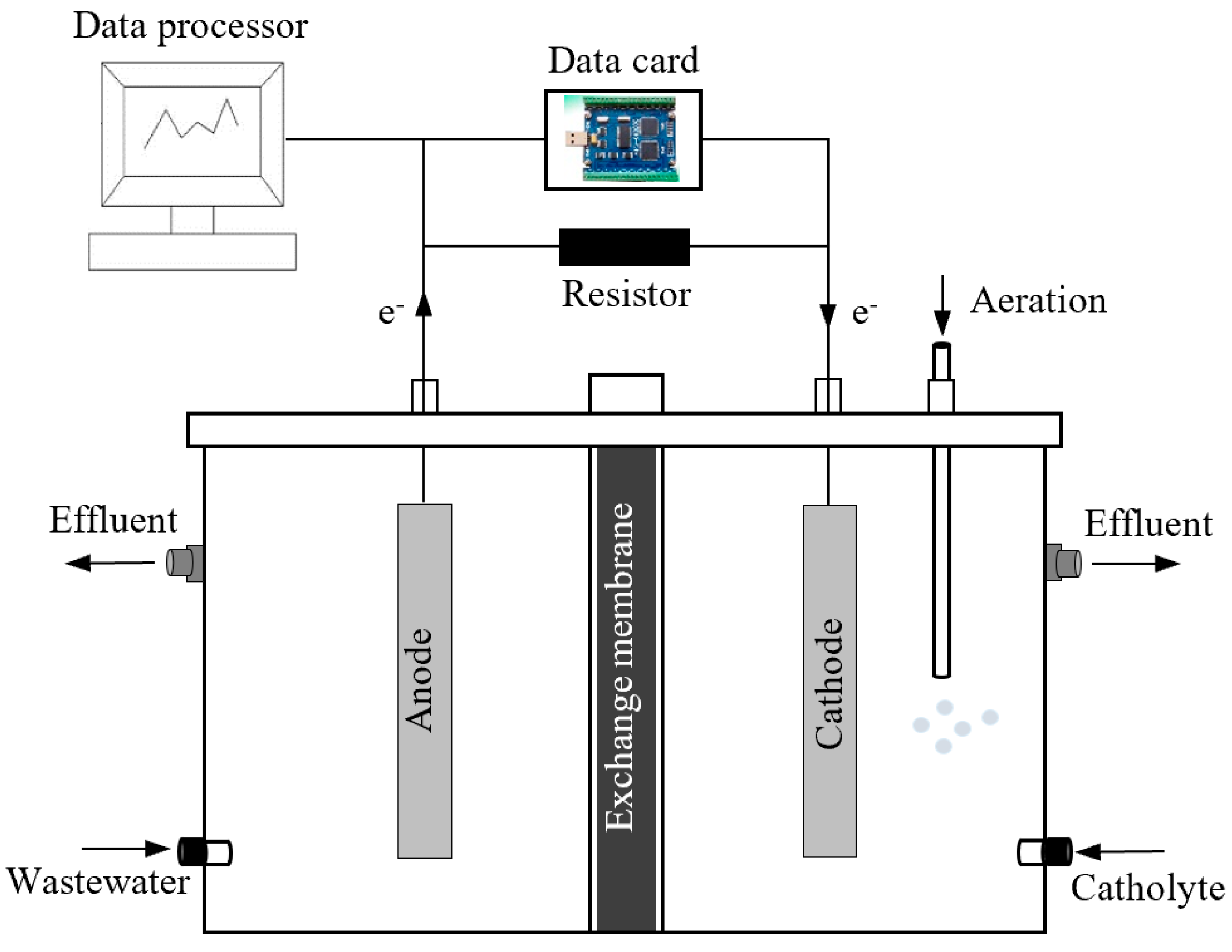 Data processor

Data card

Resistor

$e^-$

$e^-$

Aeration

Effluent

Effluent

Anode

Exchange membrane

Cathode

Wastewater

Catholyte