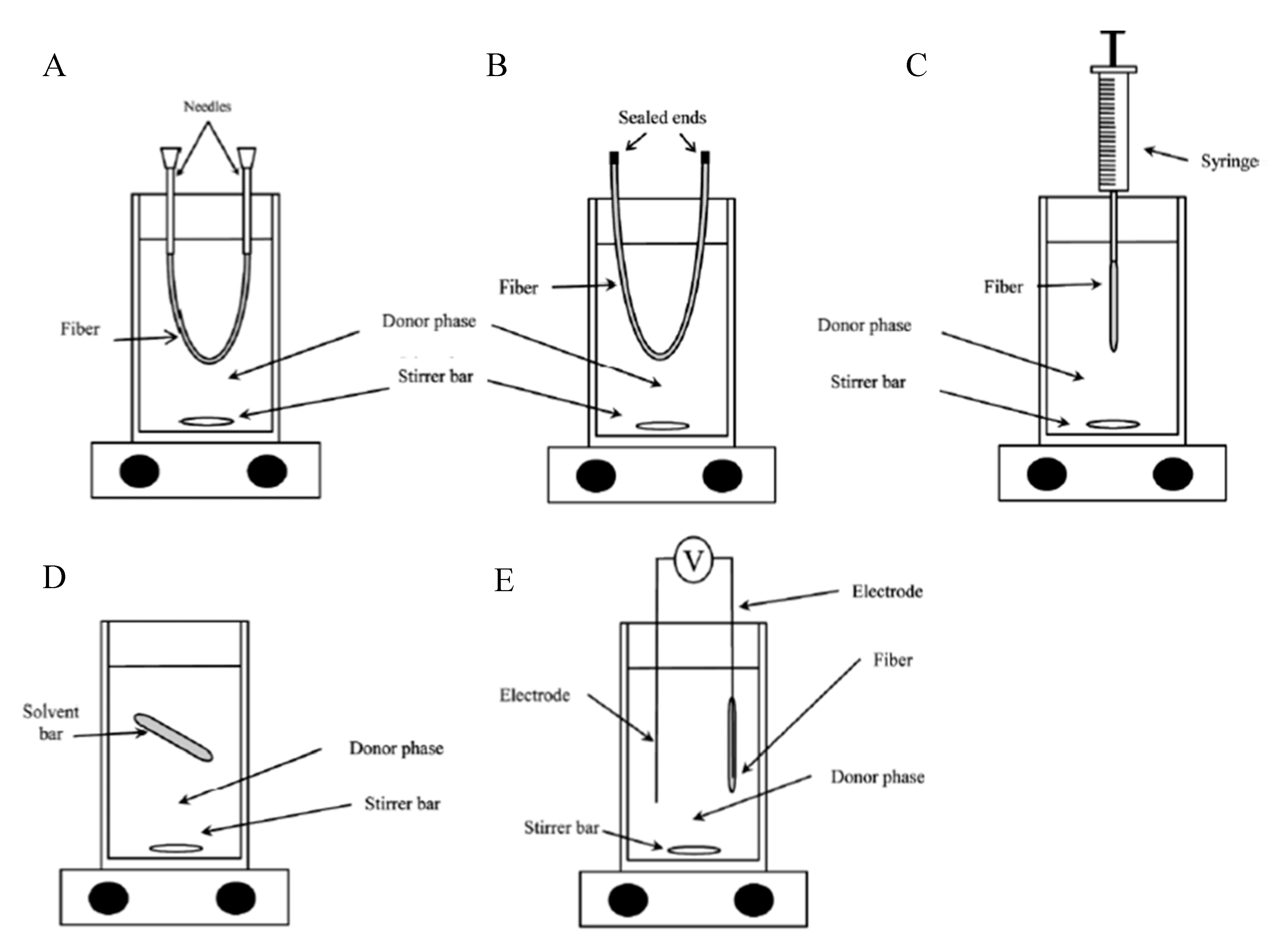 A

Needles

Fiber

Donor phase

Stirrer bar

B

Sealed ends

Fiber

C

Syringe

Fiber

Donor phase

Stirrer bar

D

Solvent bar

Donor phase

Stirrer bar

E

V

Electrode

Fiber

Electrode

Donor phase

Stirrer bar