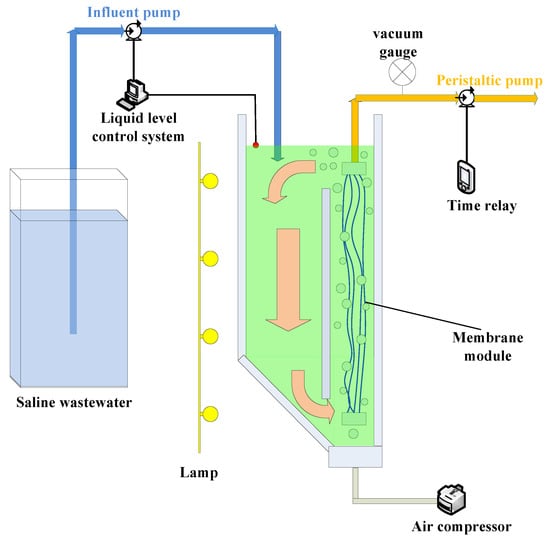 Influent pump

vacuum gauge

Peristaltic pump

Liquid level control system

Time relay

Membrane module

Saline wastewater

Lamp

Air compressor