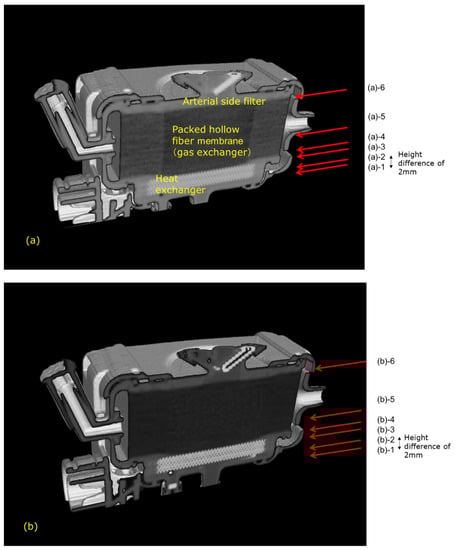 Arterial side filter

Packed hollow fiber membrane (gas exchanger)

Heat exchanger

(a)

(a)-6

(a)-5

(a)-4
(a)-3
(a)-2
(a)-1

Height difference of 2mm

(b)

(b)-6

(b)-5

(b)-4
(b)-3
(b)-2
(b)-1

Height difference of 2mm