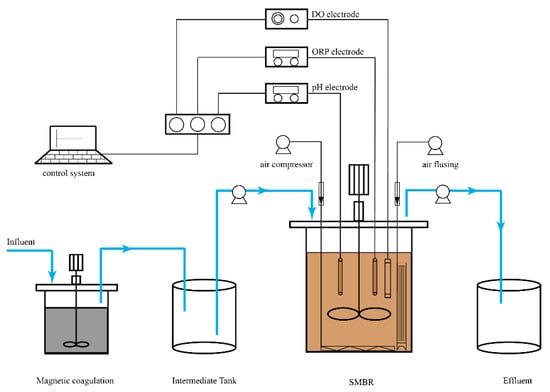 DO electrode

ORP electrode

pH electrode

control system

air compressor

air flusing

Influent

Magnetic coagulation

Intermediate Tank

SMBR

Effluent