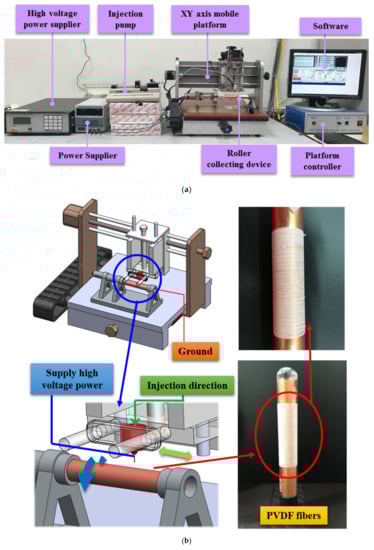 High voltage power supplier

Injection pump

XY axis mobile platform

Software

Power Supplier

Roller collecting device

Platform controller

(a)

Ground

Supply high voltage power

Injection direction

PVDF fibers

(b)