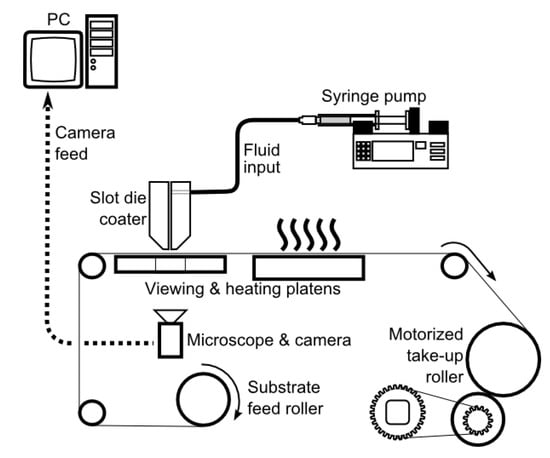 PC

Syringe pump

Camera feed

Fluid input

Slot die coater

Viewing & heating platens

Microscope & camera

Motorized take-up roller

Substrate feed roller