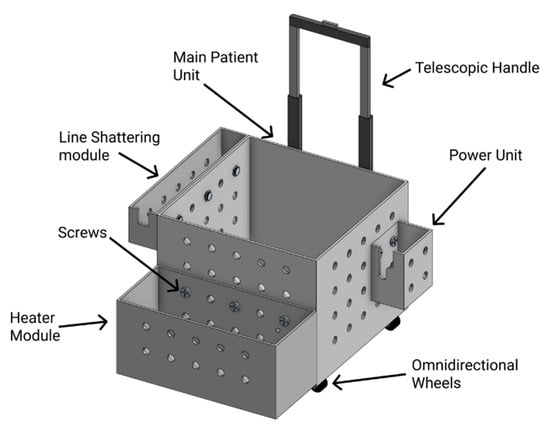 Main Patient Unit

Telescopic Handle

Line Shattering module

Power Unit

Screws

Heater Module

Omnidirectional Wheels