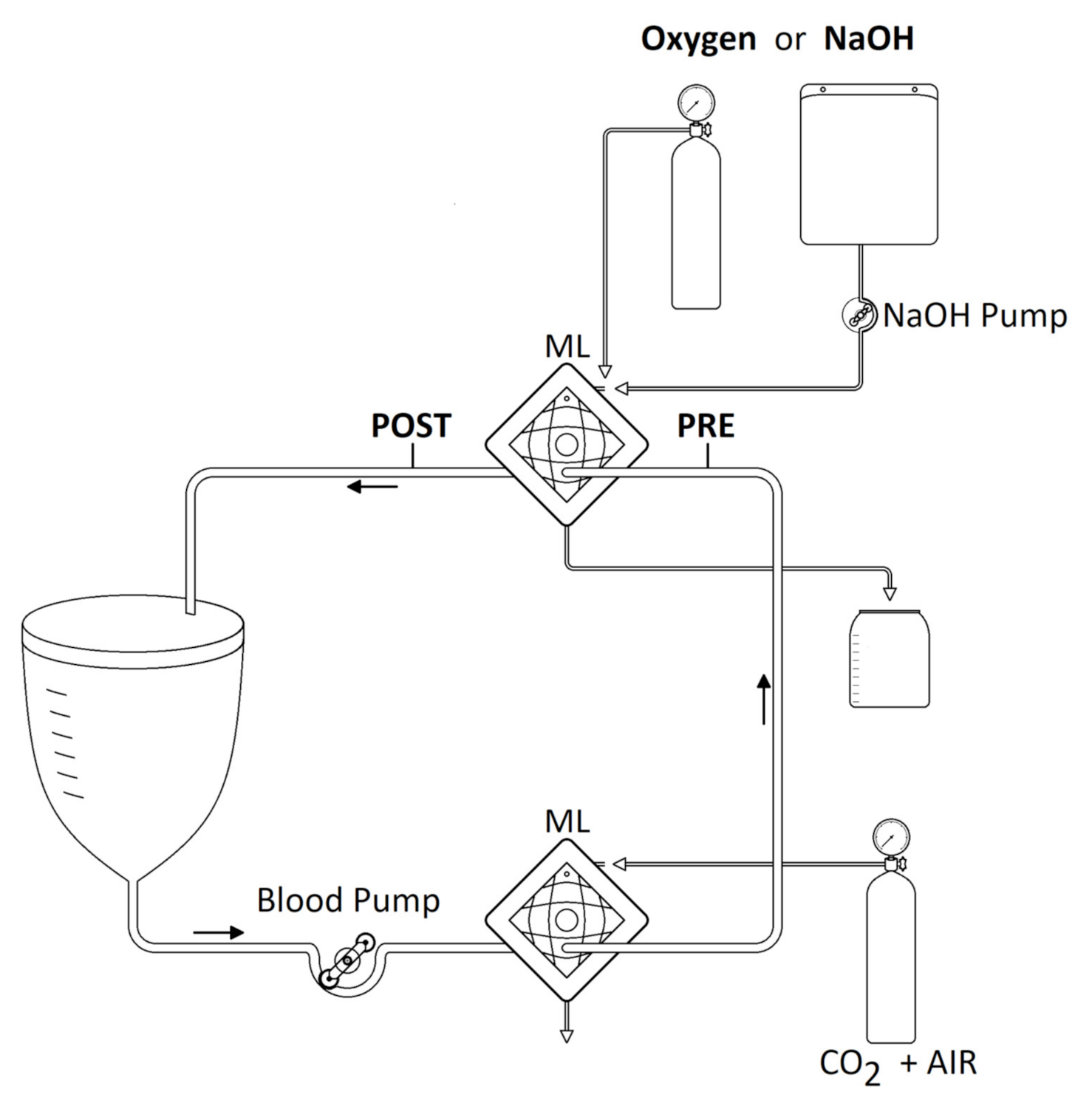 Oxygen or NaOH

NaOH Pump

ML

POST

PRE

ML

Blood Pump

$CO_2$ + AIR