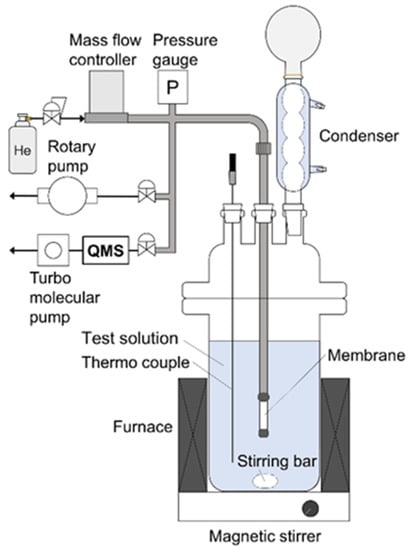 Mass flow controller

Pressure gauge

P

He

Rotary pump

Condenser

QMS

Turbo molecular pump

Test solution

Thermo couple

Membrane

Furnace

Stirring bar

Magnetic stirrer