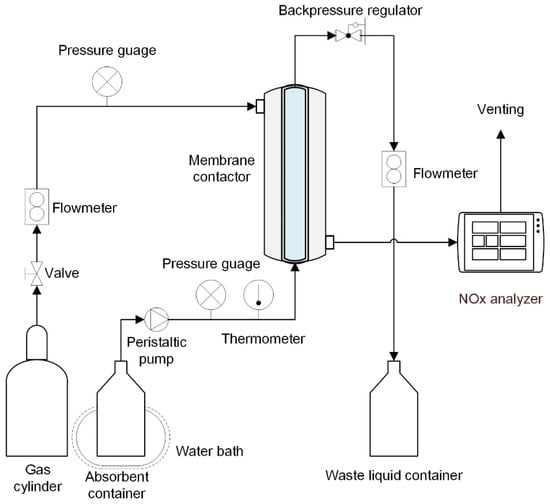 Backpressure regulator

Pressure guage

Venting

Membrane contactor

Flowmeter

Flowmeter

Valve

Pressure guage

NOx analyzer

Peristaltic pump

Thermometer

Water bath

Gas cylinder

Absorbent container

Waste liquid container