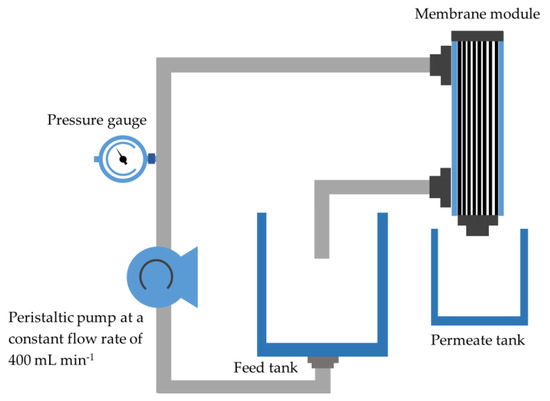 Membrane module

Pressure gauge

Peristaltic pump at a constant flow rate of 400 mL min$^{-1}$

Feed tank

Permeate tank