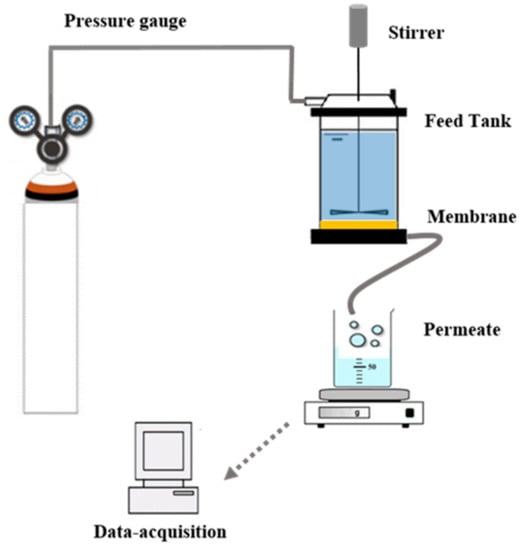 Pressure gauge

Stirrer

Feed Tank

Membrane

Permeate

50

g

Data-acquisition