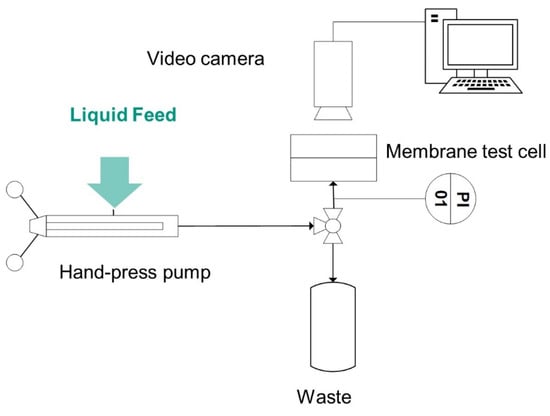 Video camera

Liquid Feed

Membrane test cell

PI
01

Hand-press pump

Waste