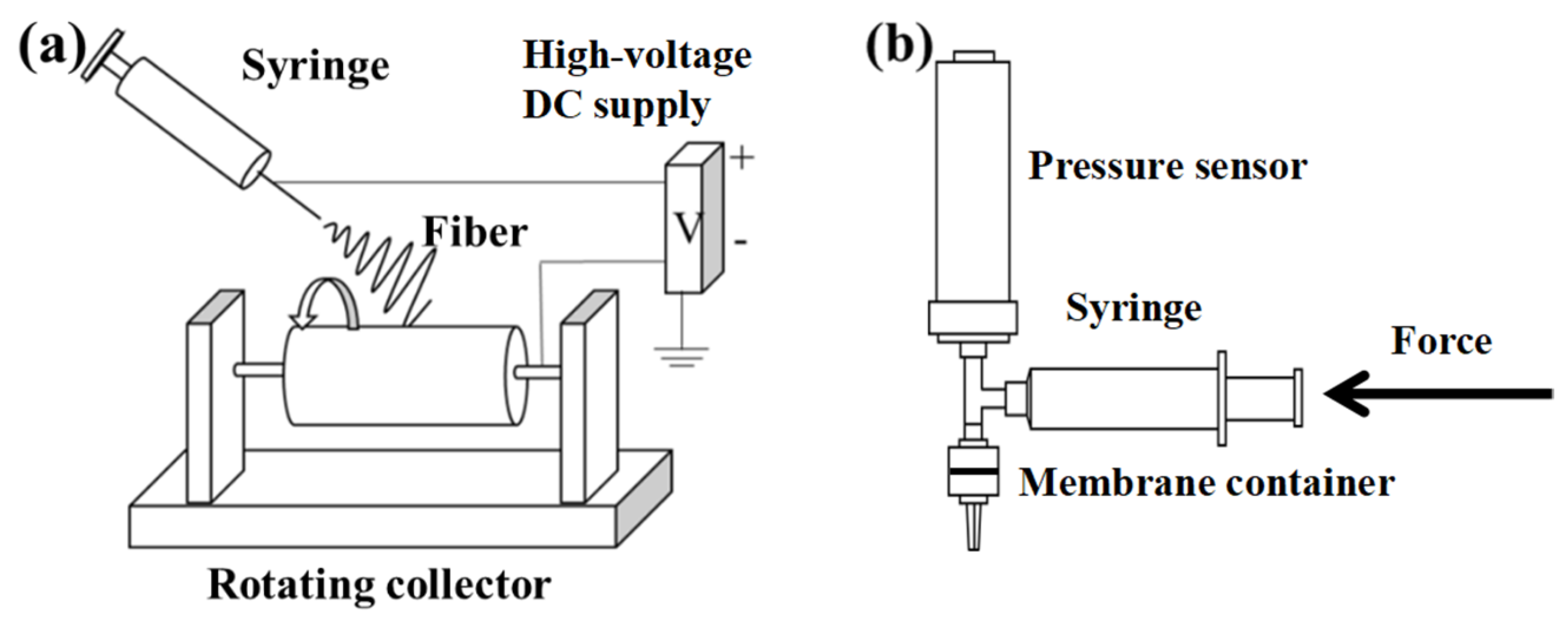 (a)

Syringe

High-voltage DC supply

+

V

-

Fiber

Rotating collector

(b)

Pressure sensor

Syringe

Force

Membrane container