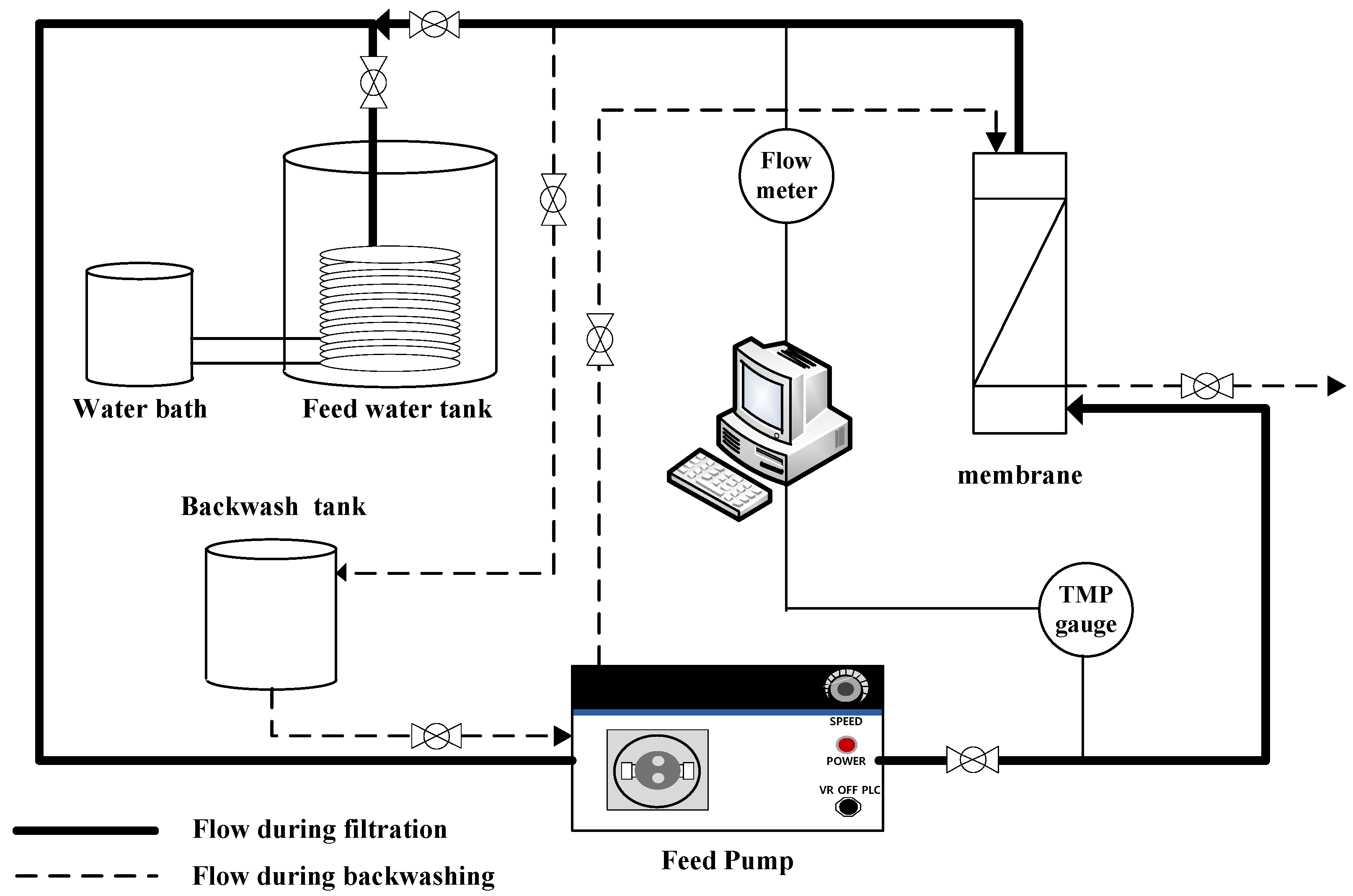 Flow meter

Water bath

Feed water tank

membrane

Backwash tank

TMP gauge

SPEED

POWER

VR OFF PLC

Feed Pump

Flow during filtration

Flow during backwashing