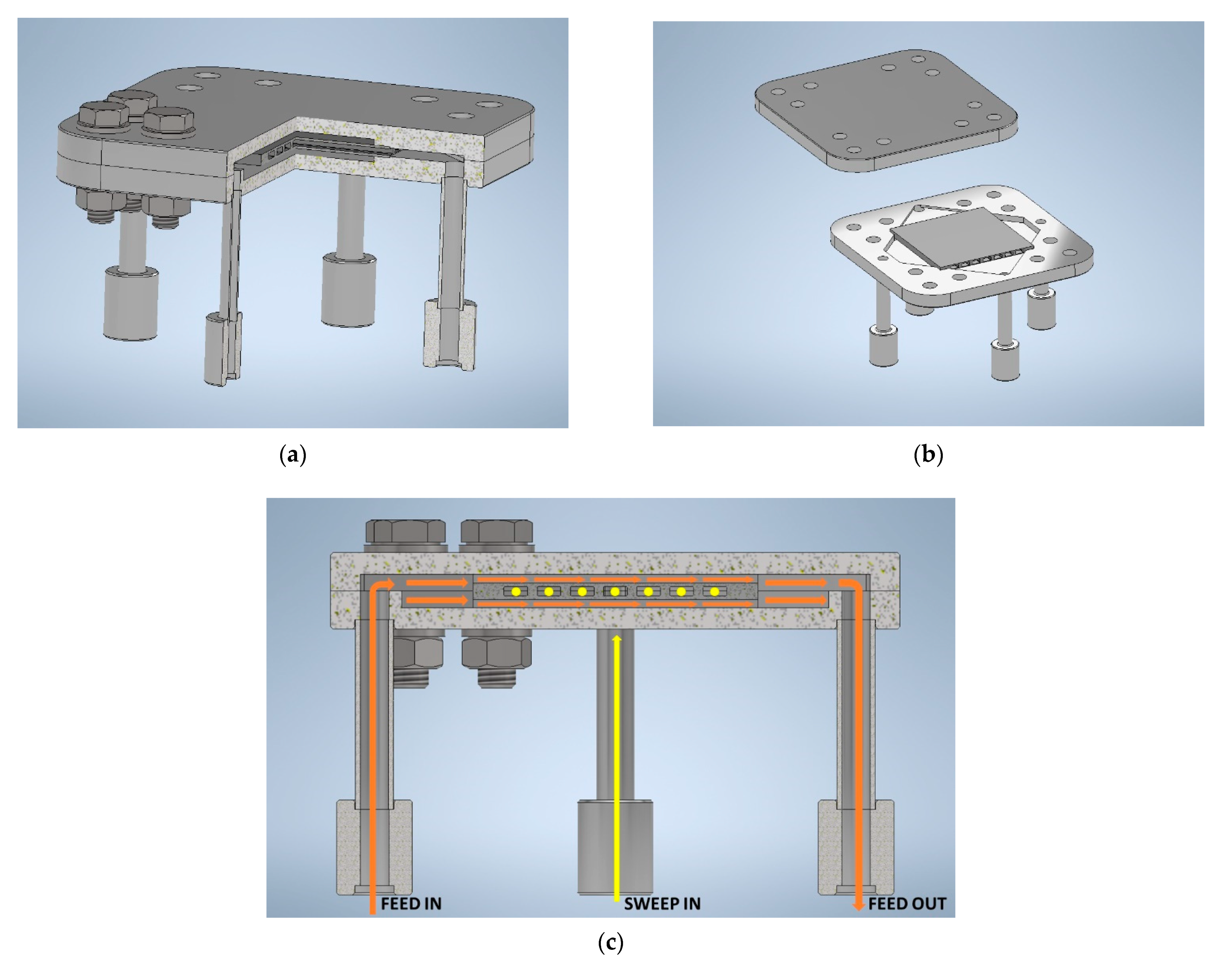 (a)

(b)

FEED IN

SWEEP IN

FEED OUT

(c)