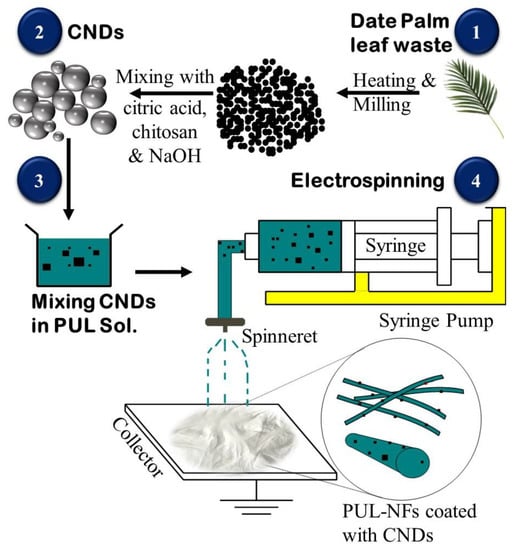 2 CNDs

Date Palm leaf waste 1

Mixing with citric acid, chitosan & NaOH

Heating & Milling

3

Electrospinning 4

Syringe

Mixing CNDs in PUL Sol.

Syringe Pump

Spinneret

Collector

PUL-NFs coated with CNDs