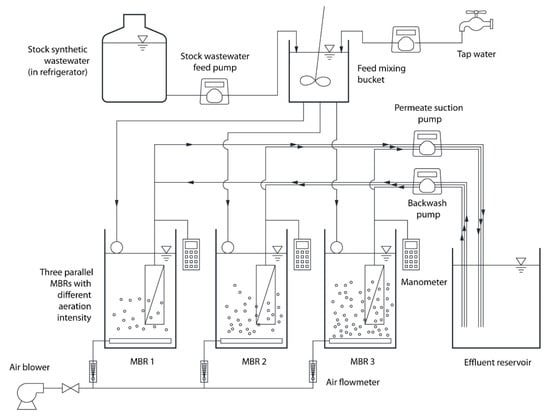 Stock synthetic wastewater (in refrigerator)

Stock wastewater feed pump

Feed mixing bucket

Tap water

Permeate suction pump

Backwash pump

Three parallel MBRs with different aeration intensity

Manometer

MBR 1

MBR 2

MBR 3

Effluent reservoir

Air blower

Air flowmeter