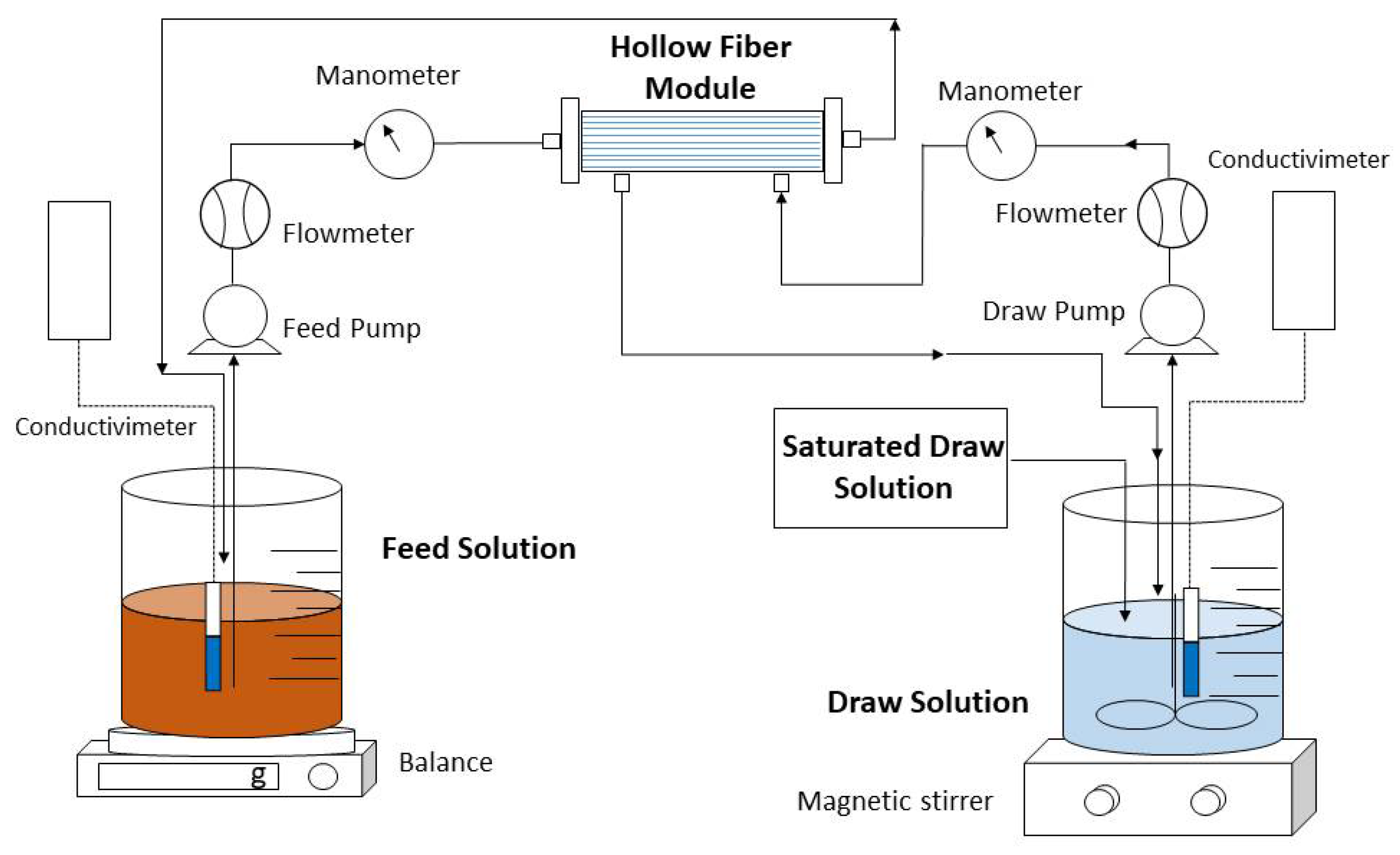 Hollow Fiber Module

Manometer

Manometer

Conductivimeter

Flowmeter

Flowmeter

Feed Pump

Draw Pump

Conductivimeter

Saturated Draw Solution

Feed Solution

Draw Solution

g

Balance

Magnetic stirrer