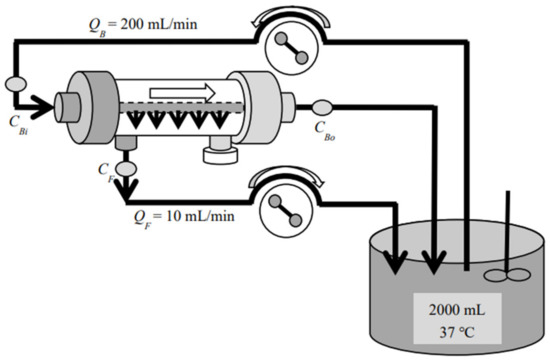 $Q_B = 200$ mL/min

$C_{Bi}$

$C_{Bo}$

$C_F$

$Q_F = 10$ mL/min

2000 mL
37 °C