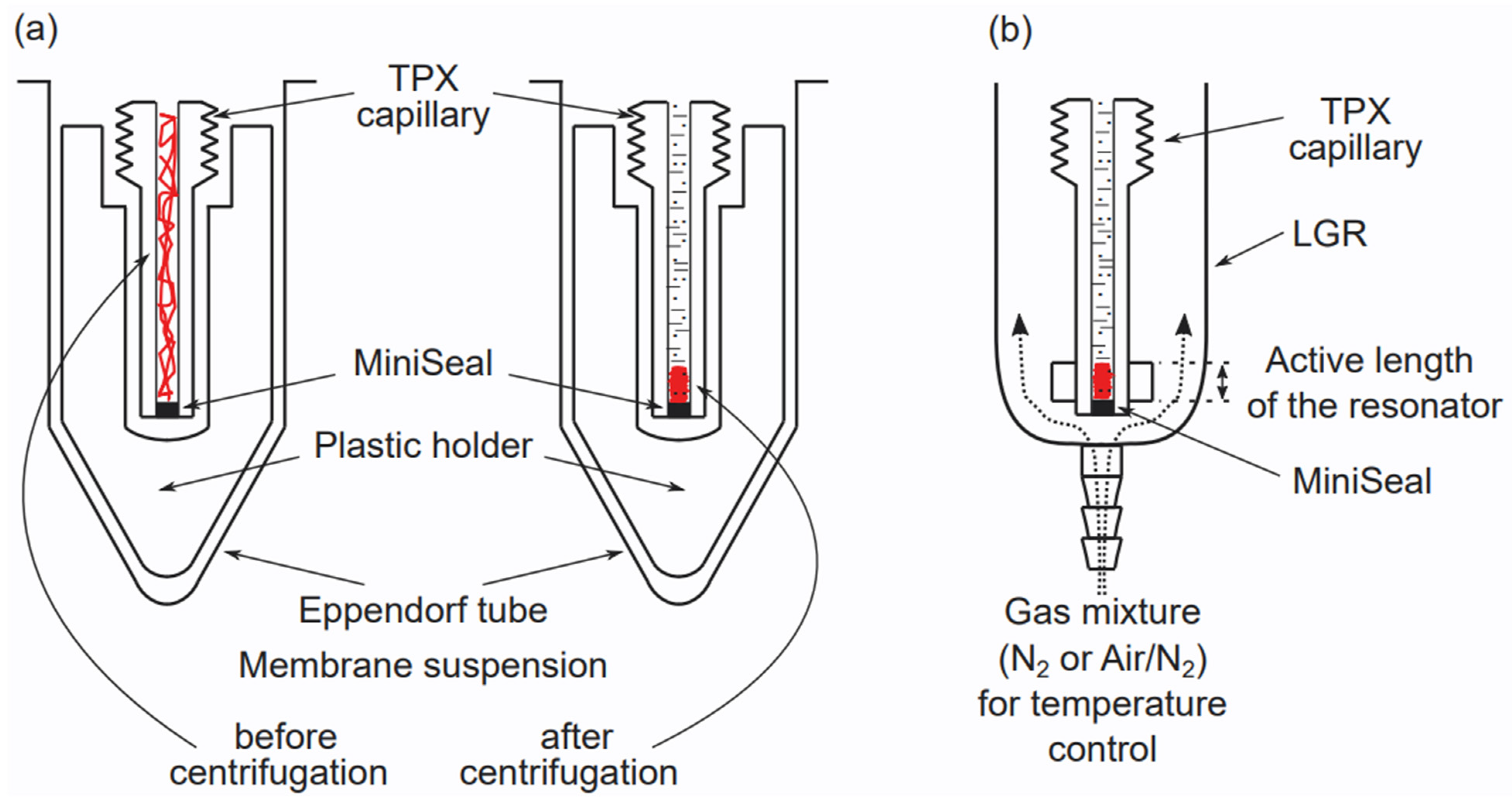 (a)

TPX capillary

MiniSeal

Plastic holder

Eppendorf tube

Membrane suspension

before centrifugation

after centrifugation

(b)

TPX capillary

LGR

Active length of the resonator

MiniSeal

Gas mixture ($N_2$ or Air/$N_2$) for temperature control