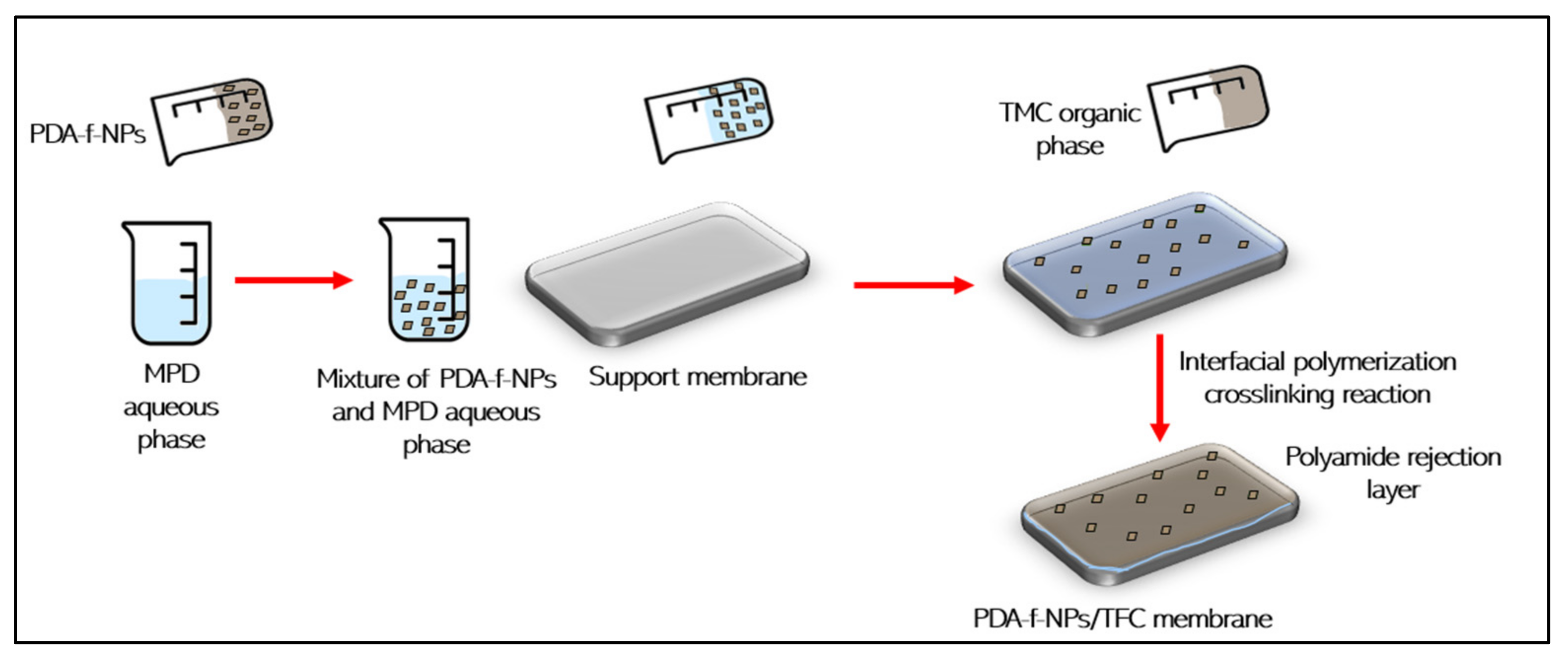 PDA-f-NPs

TMC organic phase

MPD aqueous phase

Mixture of PDA-f-NPs and MPD aqueous phase

Support membrane

Interfacial polymerization crosslinking reaction

Polyamide rejection layer

PDA-f-NPs/TFC membrane