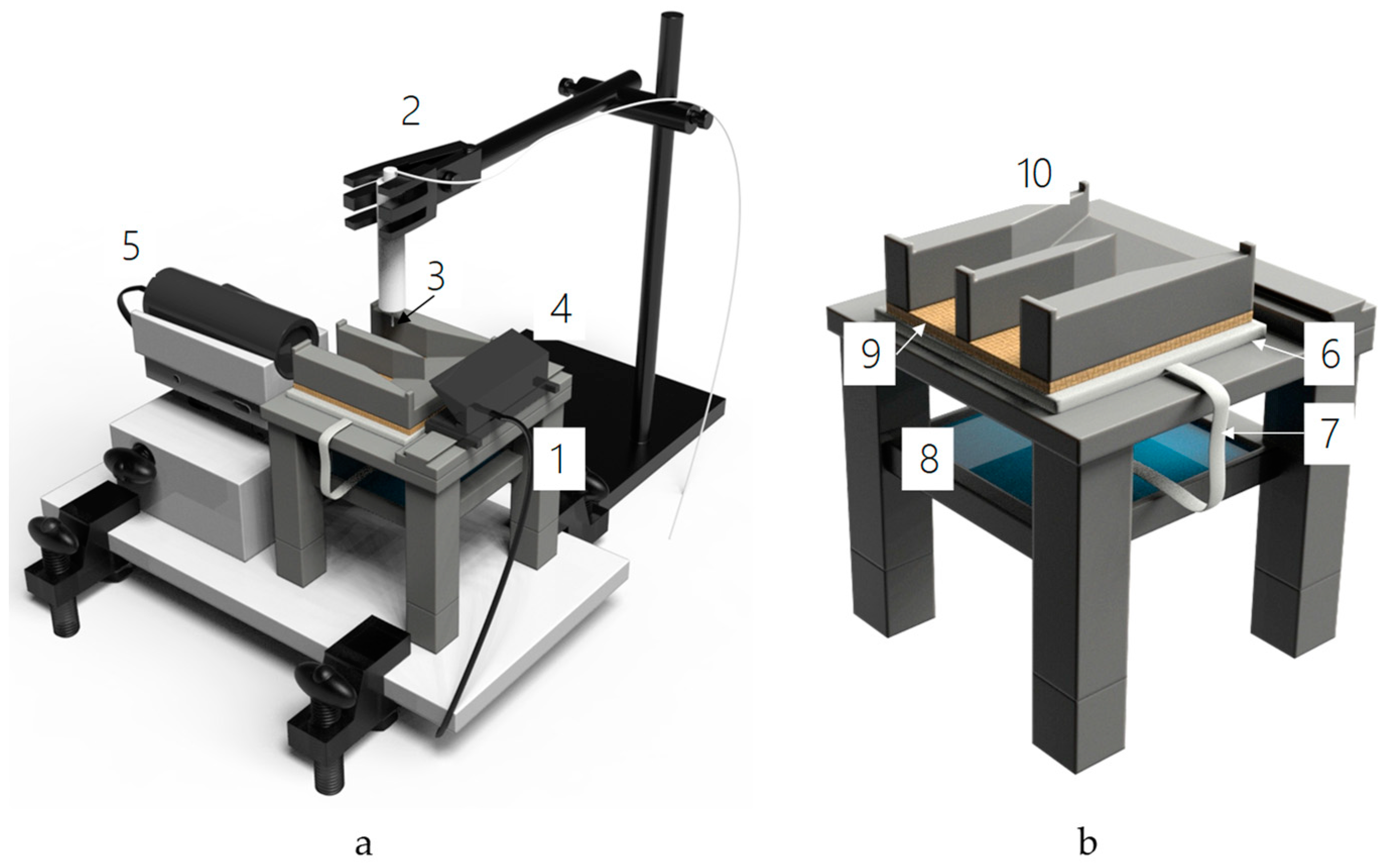 2

5

3

4

1

a

10

9

6

7

8

b