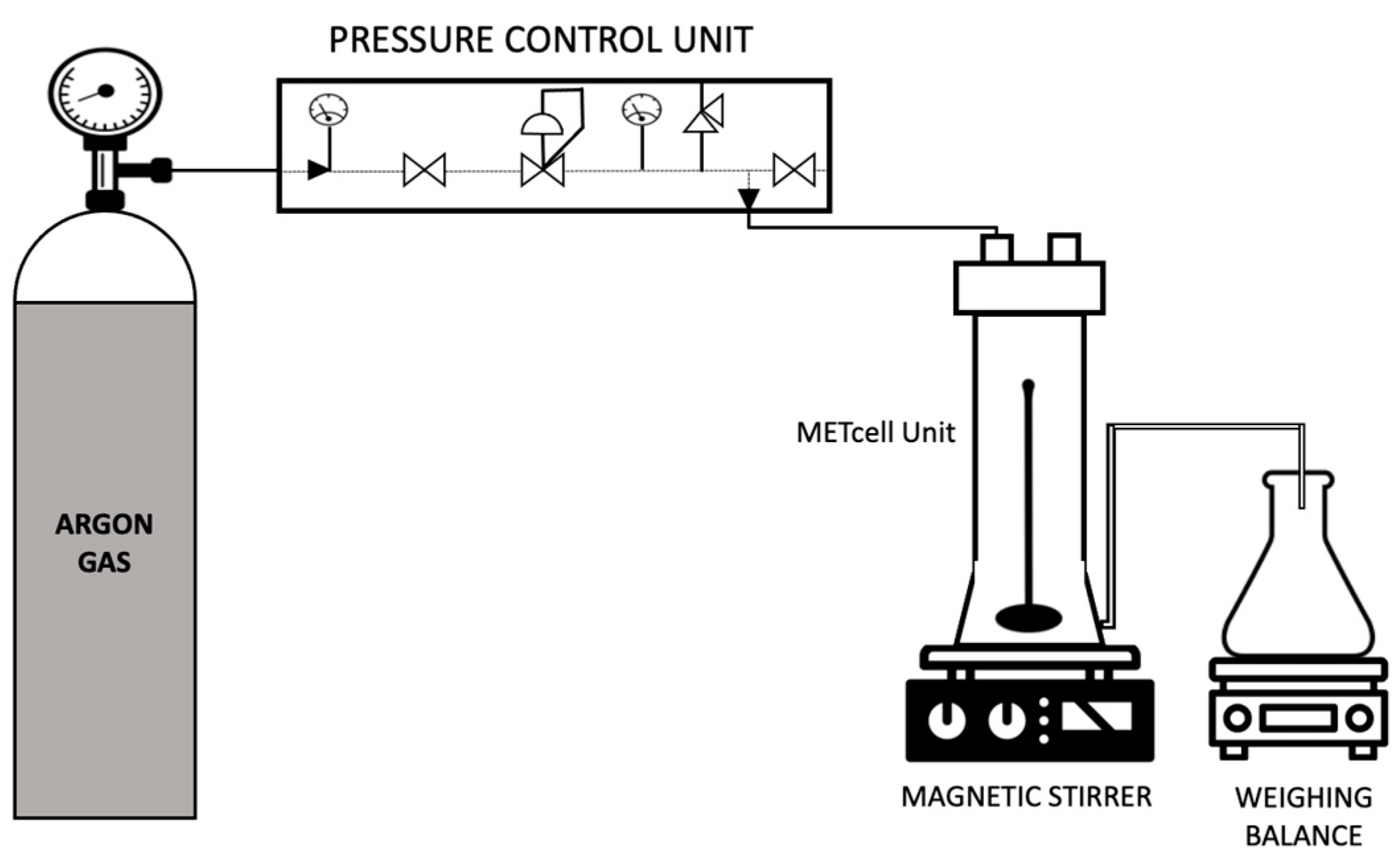 PRESSURE CONTROL UNIT

ARGON GAS

METcell Unit

MAGNETIC STIRRER

WEIGHING BALANCE