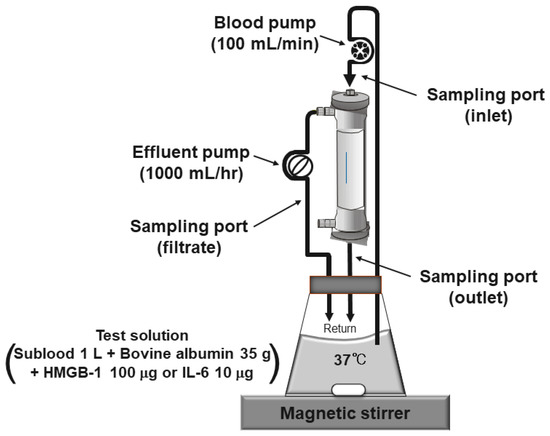 Blood pump
(100 mL/min)

Sampling port
(inlet)

Effluent pump
(1000 mL/hr)

Sampling port
(filtrate)

Sampling port
(outlet)

Return

37℃

Test solution
(Sublood 1 L + Bovine albumin 35 g
+ HMGB-1 100 μg or IL-6 10 μg)

Magnetic stirrer