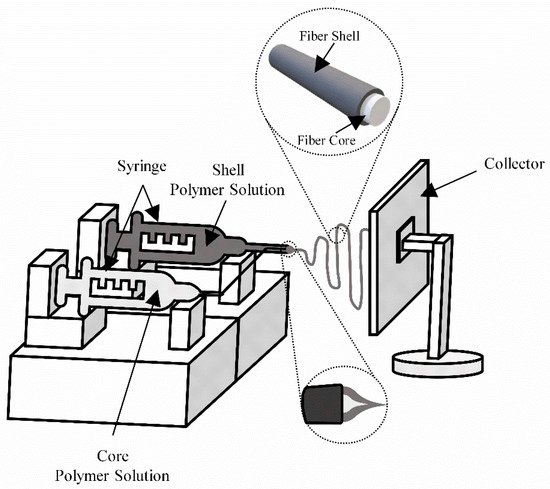 Fiber Shell

Fiber Core

Syringe

Shell
Polymer Solution

Collector

Core
Polymer Solution