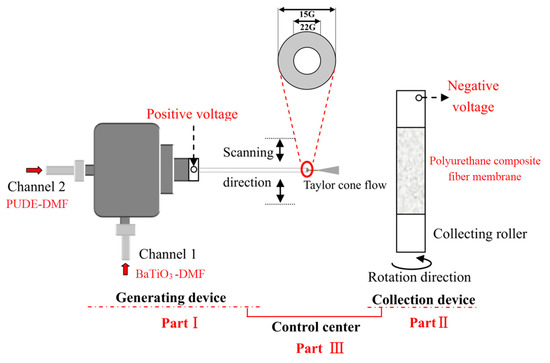 15G
22G

Negative voltage

Positive voltage

Scanning

direction

Taylor cone flow

Polyurethane composite fiber membrane

Channel 2
PUDE-DMF

Collecting roller

Channel 1
$BaTiO_3$-DMF

Rotation direction

Generating device

Collection device

Part Ⅰ

Control center

Part Ⅱ

Part Ⅲ