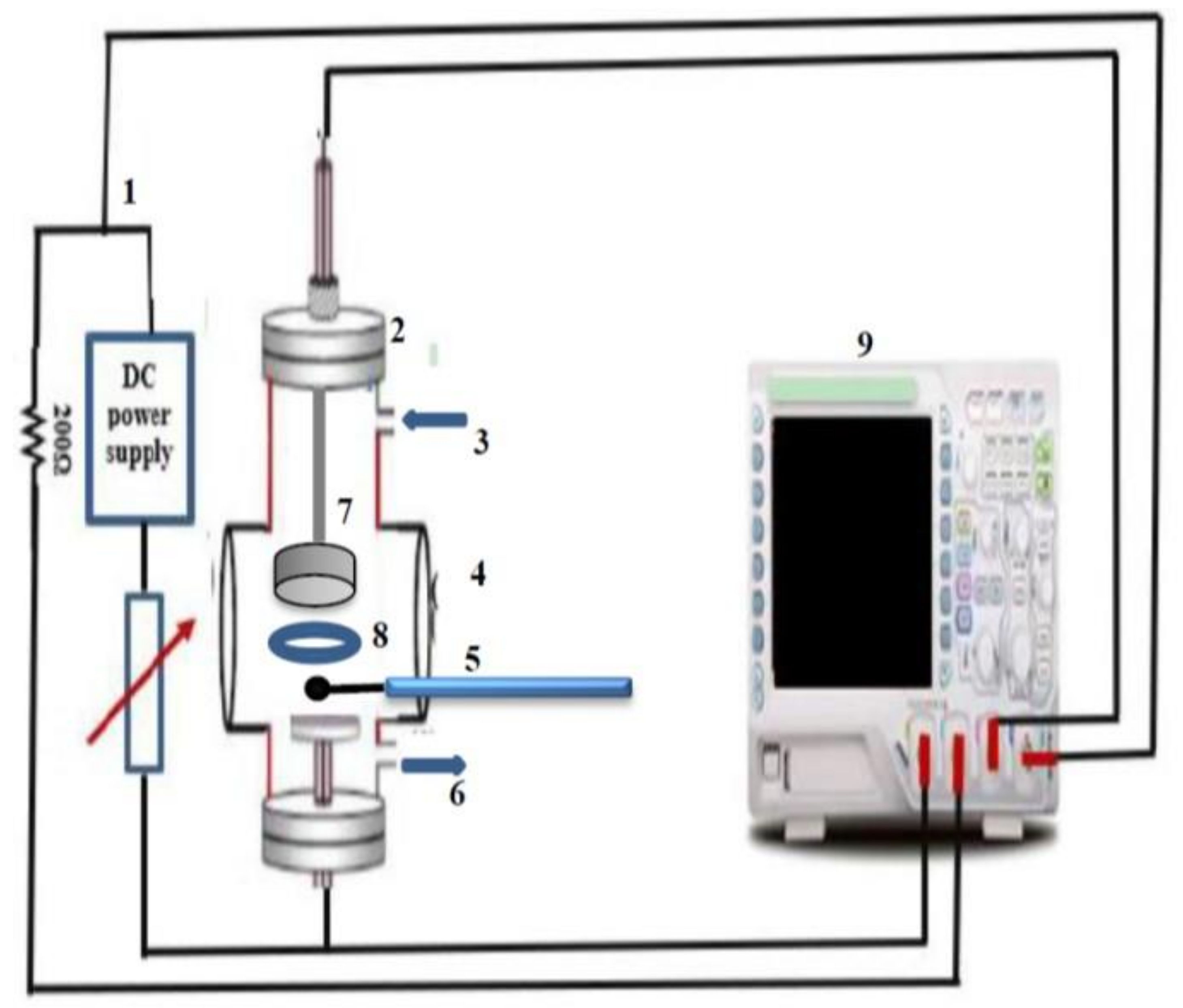 1

200Ω

DC power supply

2

3

7

4

8

5

6

9