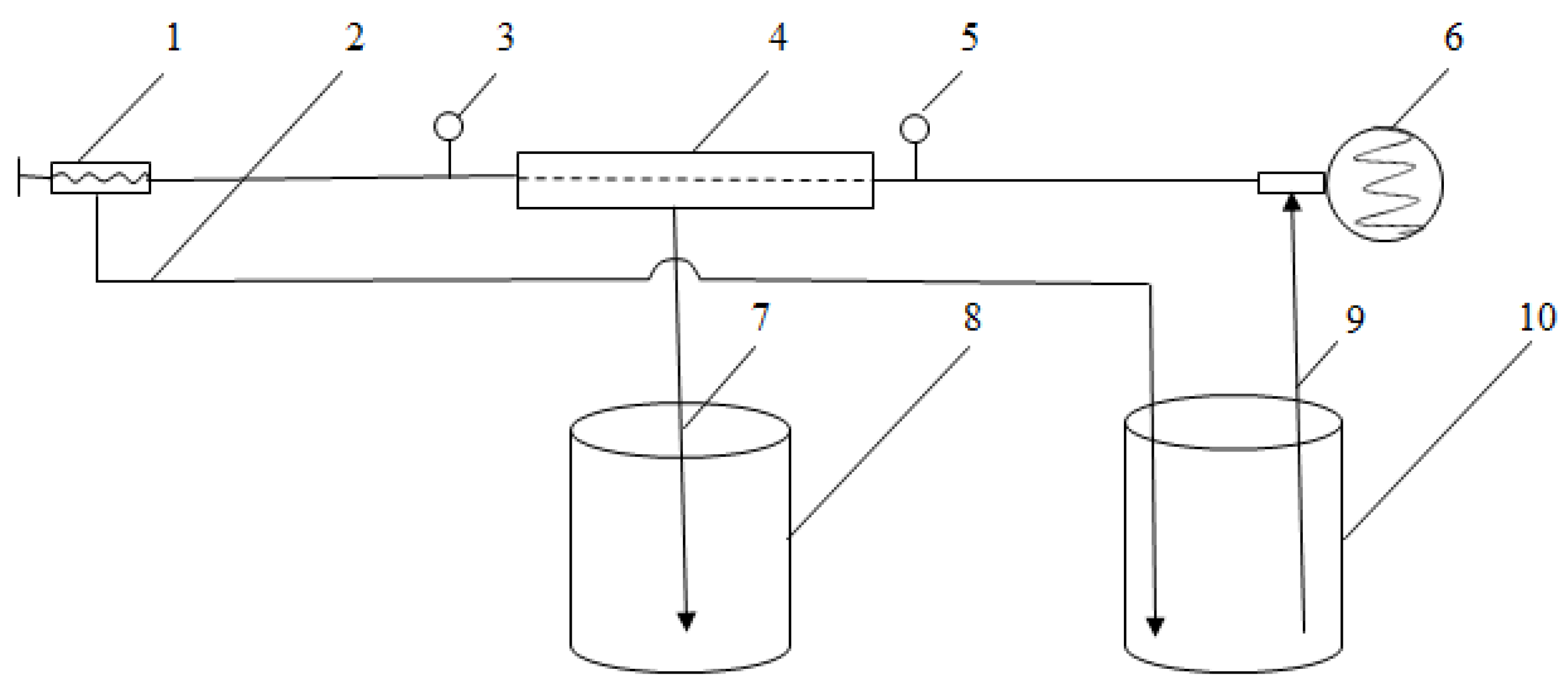 1 2 3 4 5 6
7 8 9 10