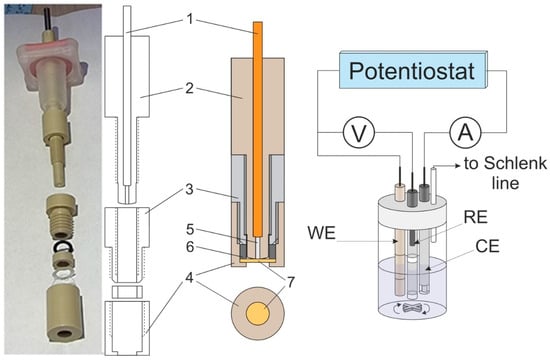 1
2
3
5
6
4
7
Potentiostat
V
A
to Schlenk line
WE
RE
CE