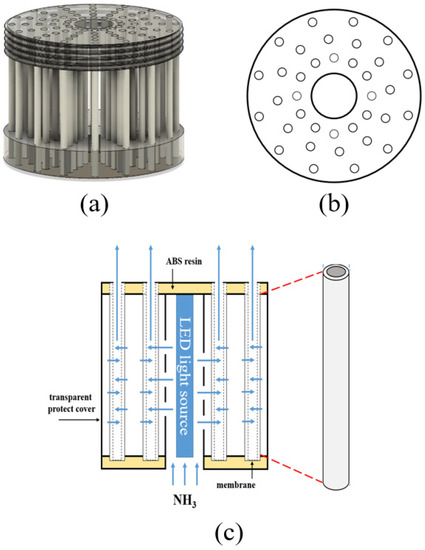 (a)

(b)

ABS resin

LED light source

transparent protect cover

membrane

$NH_3$

(c)