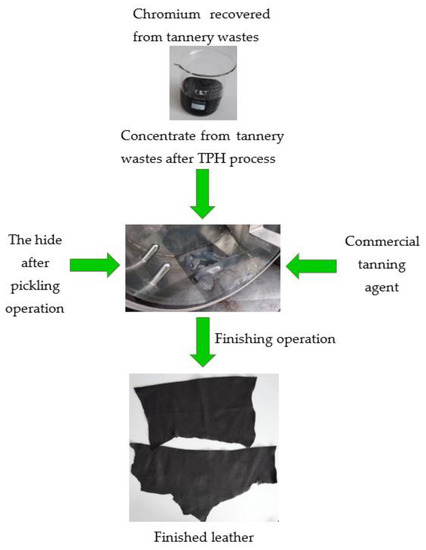 Chromium recovered from tannery wastes

Concentrate from tannery wastes after TPH process

The hide after pickling operation

Commercial tanning agent

Finishing operation

Finished leather