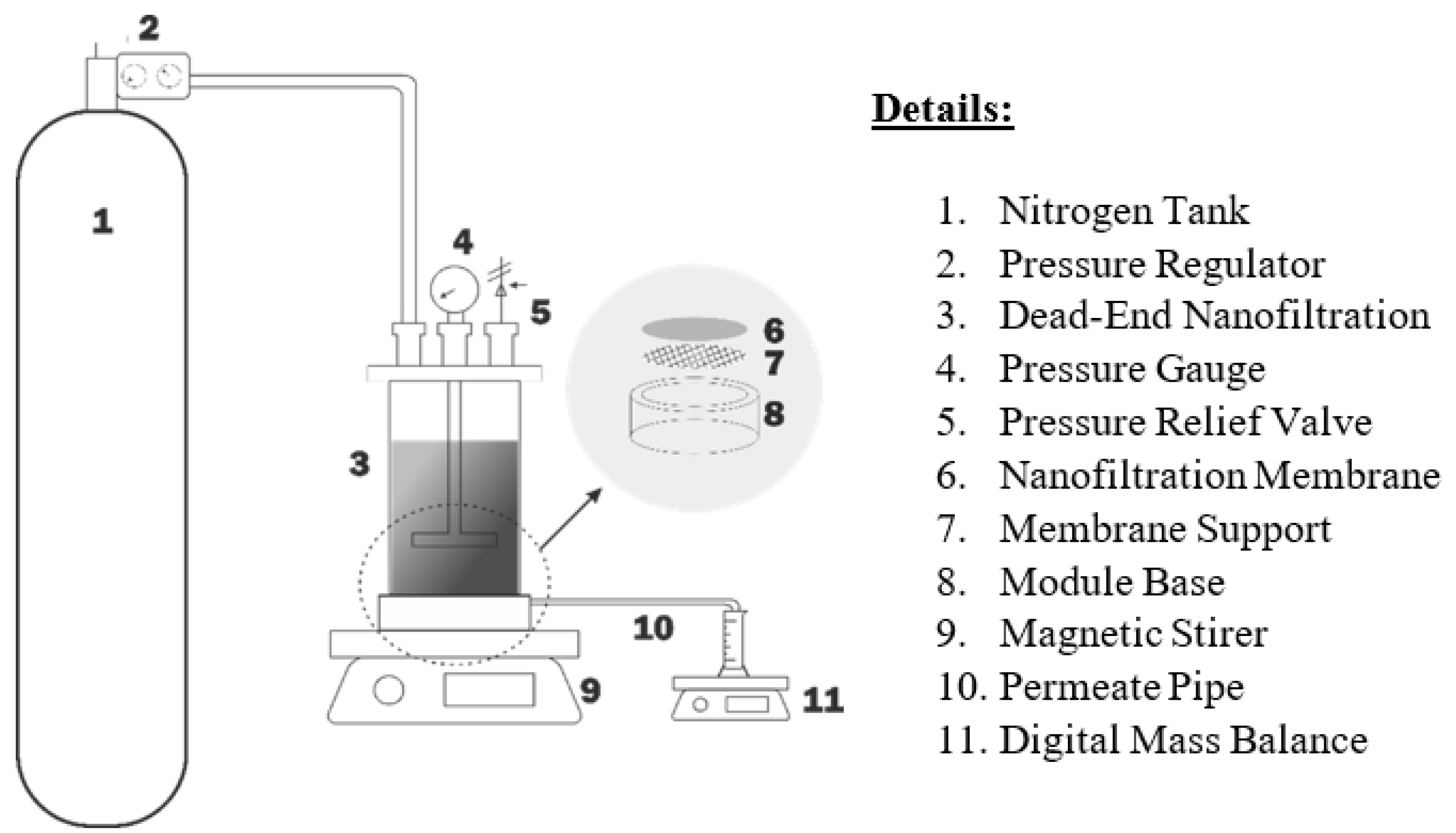 2

1

4

5

6

7

8

3

10

9

11

Details:

1. Nitrogen Tank
2. Pressure Regulator
3. Dead-End Nanofiltration
4. Pressure Gauge
5. Pressure Relief Valve
6. Nanofiltration Membrane
7. Membrane Support
8. Module Base
9. Magnetic Stirer
10. Permeate Pipe
11. Digital Mass Balance