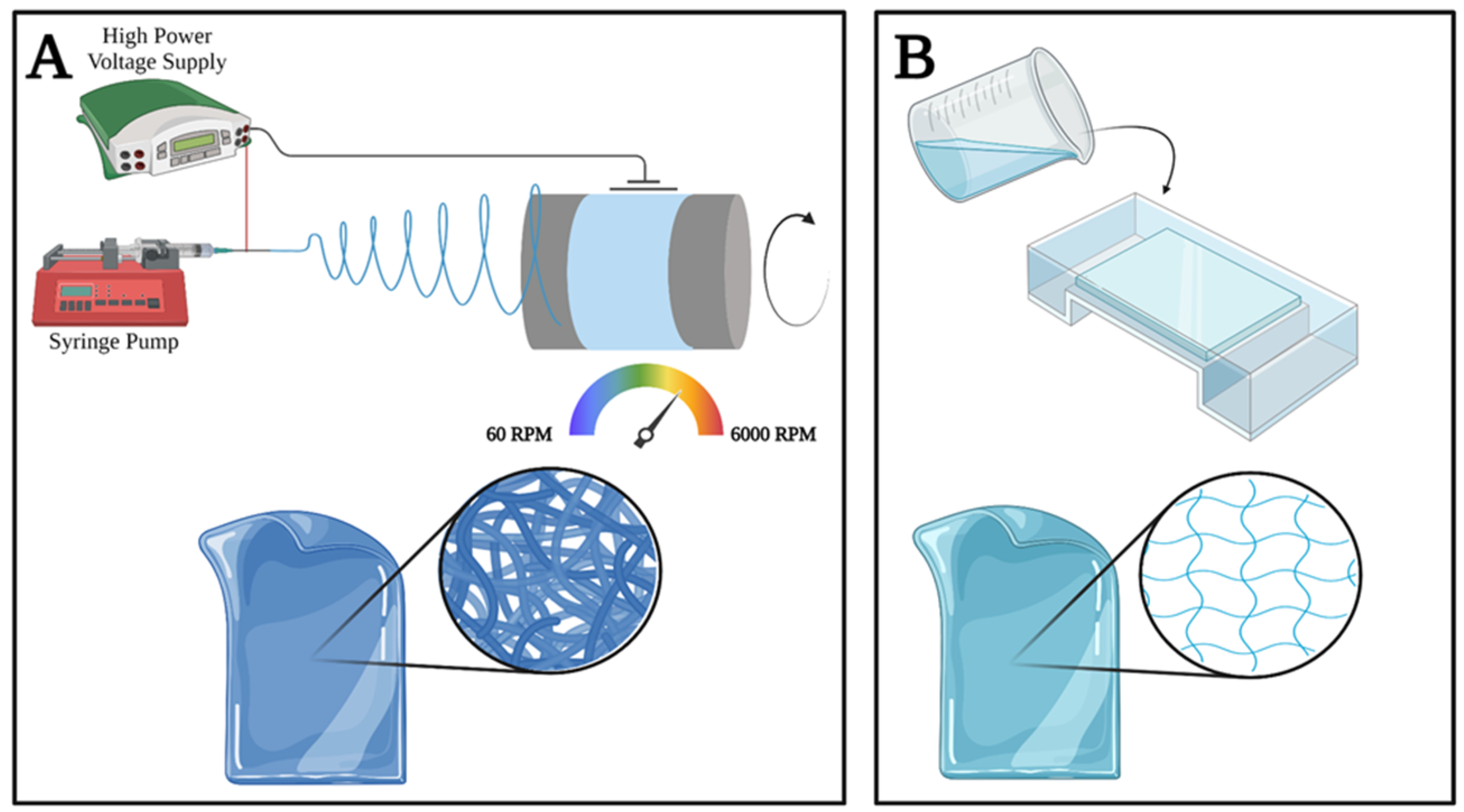 A

High Power Voltage Supply

Syringe Pump

60 RPM

6000 RPM

B