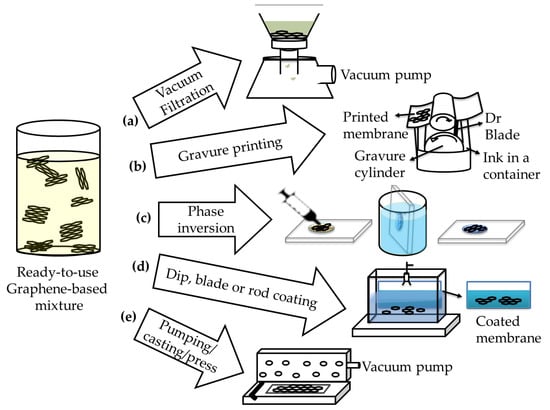 Ready-to-use Graphene-based mixture

(a) Vacuum Filtration

Vacuum pump

(b) Gravure printing

Printed membrane

Dr Blade

Gravure cylinder

Ink in a container

(c) Phase inversion

(d) Dip, blade or rod coating

Coated membrane

(e) Pumping/ casting/press

Vacuum pump