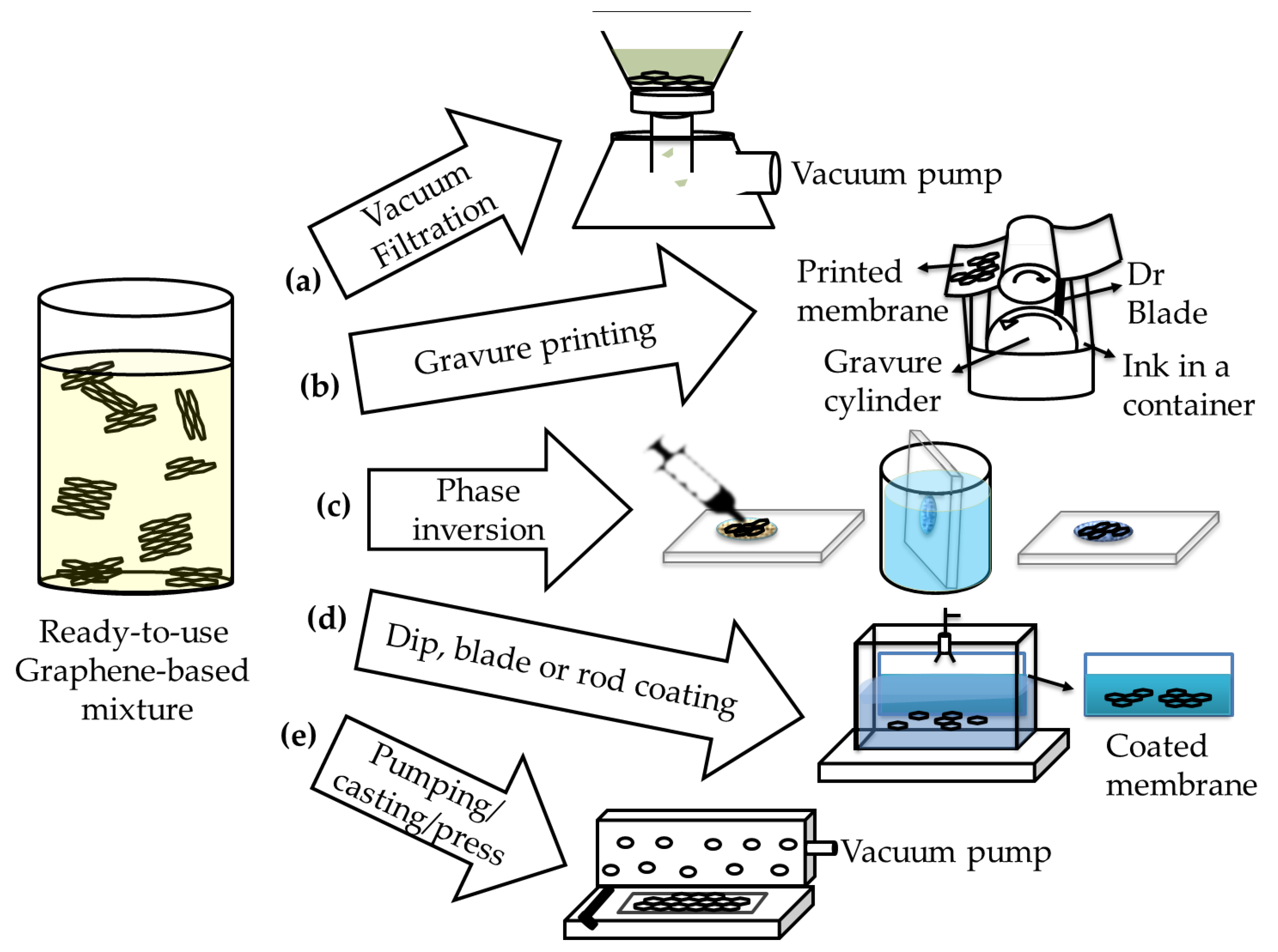 Ready-to-use Graphene-based mixture

(a) Vacuum Filtration

Vacuum pump

(b) Gravure printing

Printed membrane

Dr Blade

Gravure cylinder

Ink in a container

(c) Phase inversion

(d) Dip, blade or rod coating

Coated membrane

(e) Pumping/ casting/press

Vacuum pump