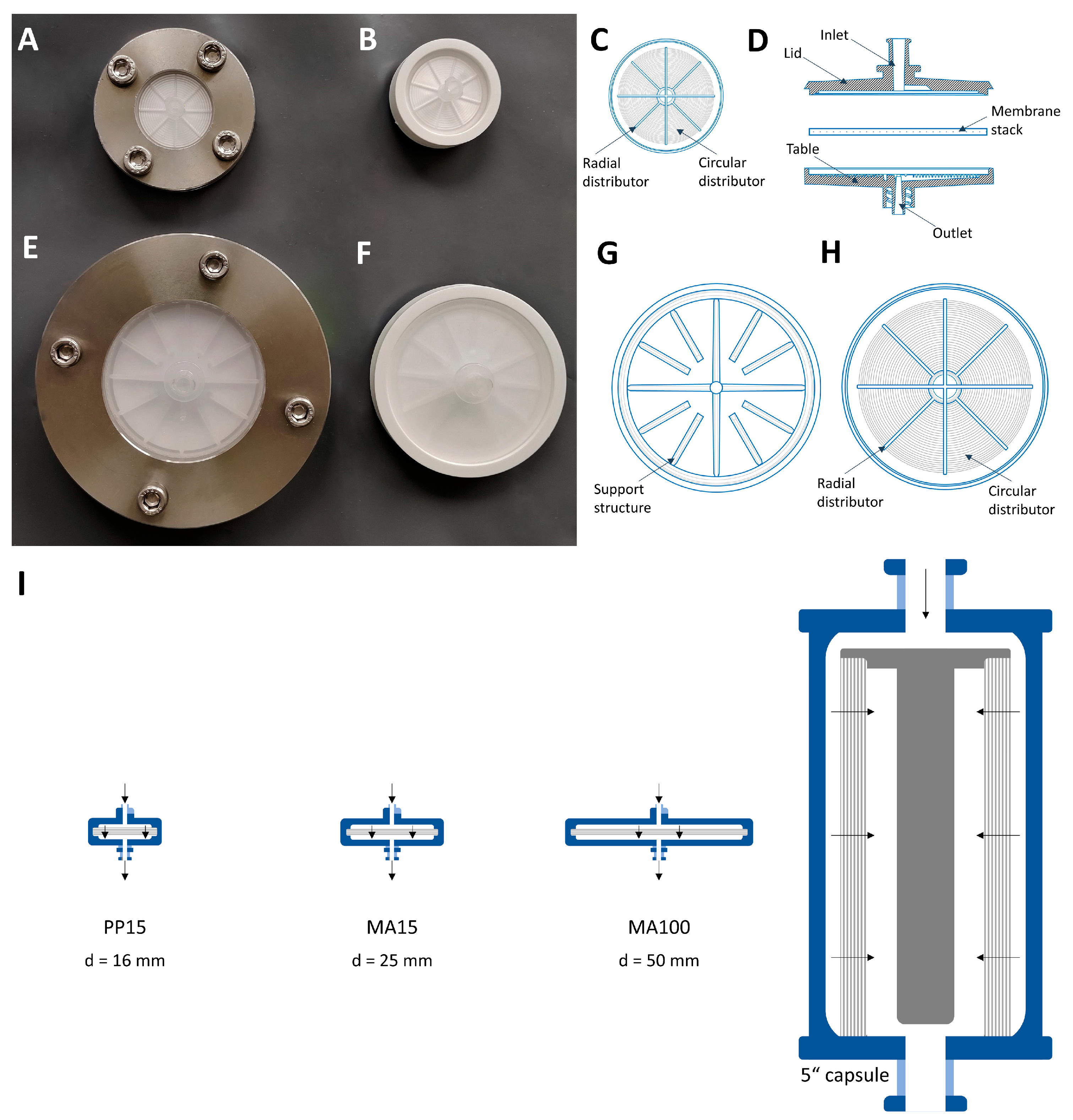 A

B

C

Radial distributor

Circular distributor

D

Inlet

Lid

Membrane stack

Table

Outlet

E

F

G

Support structure

H

Radial distributor

Circular distributor

I

PP15

d = 16 mm

MA15

d = 25 mm

MA100

d = 50 mm

5“ capsule