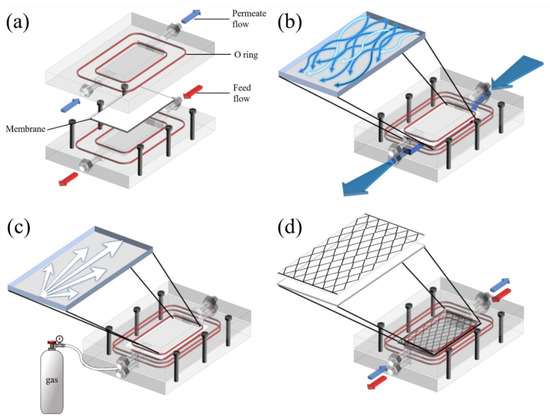 (a)

Permeate flow

O ring

Feed flow

Membrane

(b)

(c)

gas

(d)