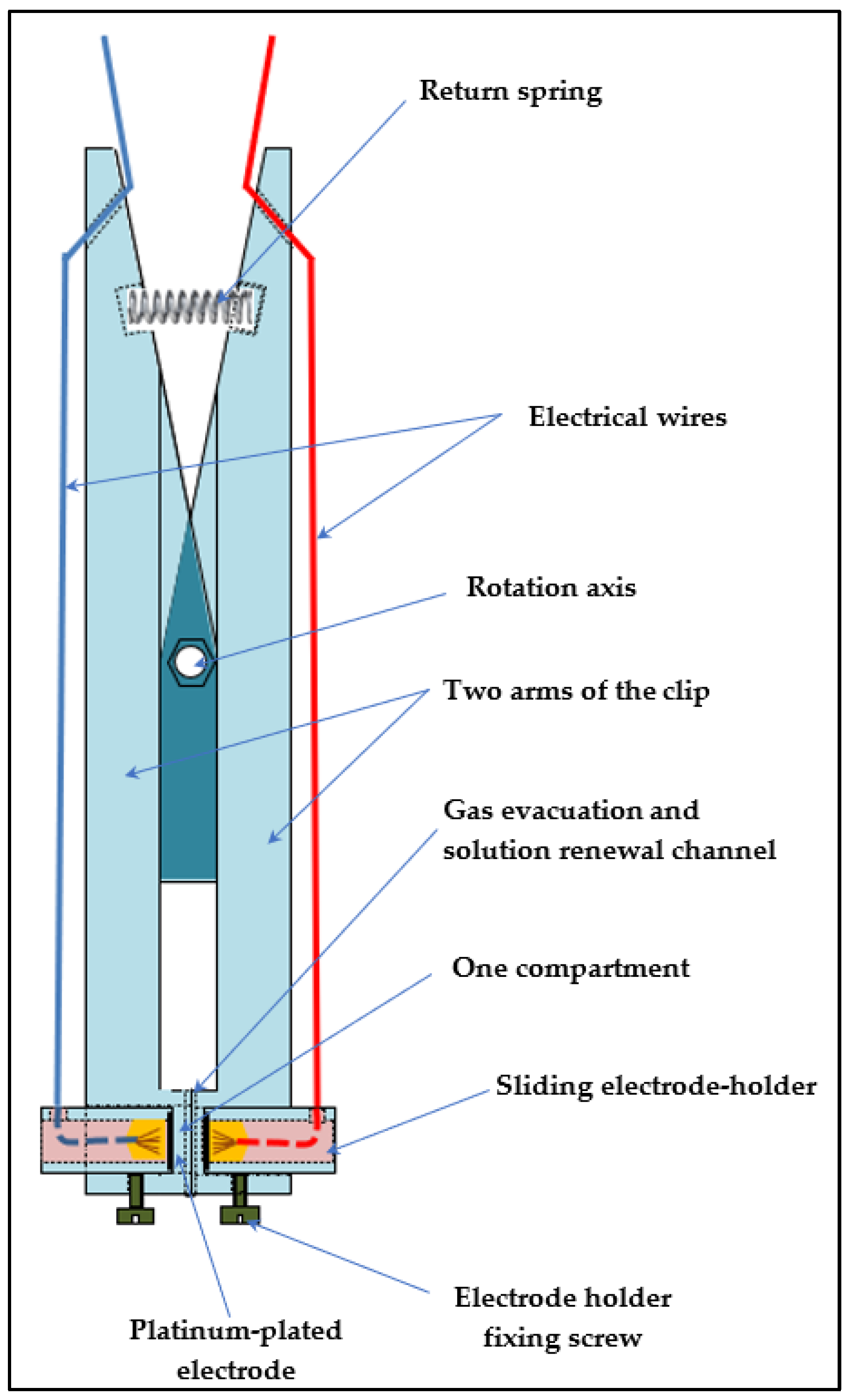 Return spring

Electrical wires

Rotation axis

Two arms of the clip

Gas evacuation and solution renewal channel

One compartment

Sliding electrode-holder

Electrode holder fixing screw

Platinum-plated electrode