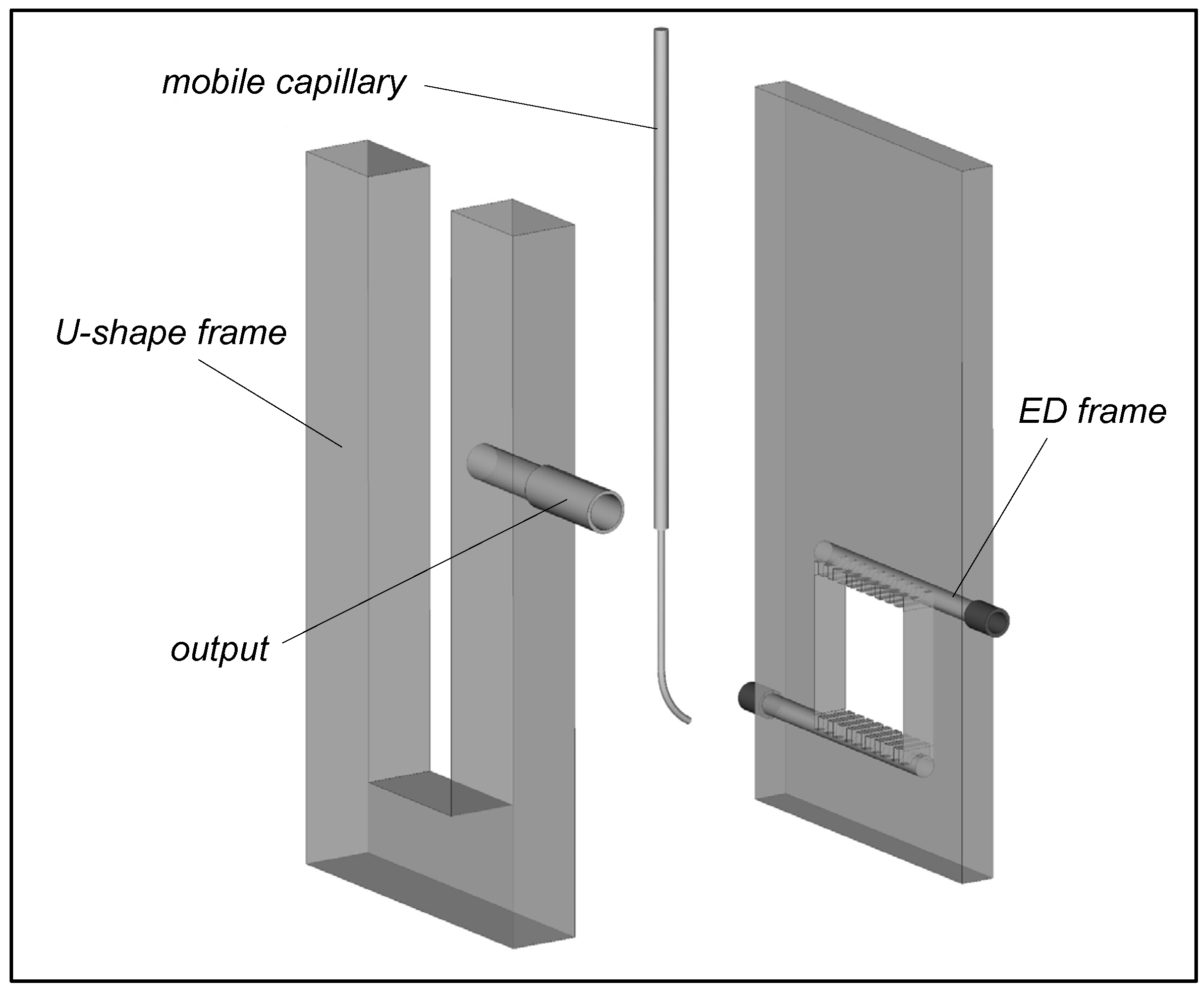 mobile capillary

U-shape frame

ED frame

output