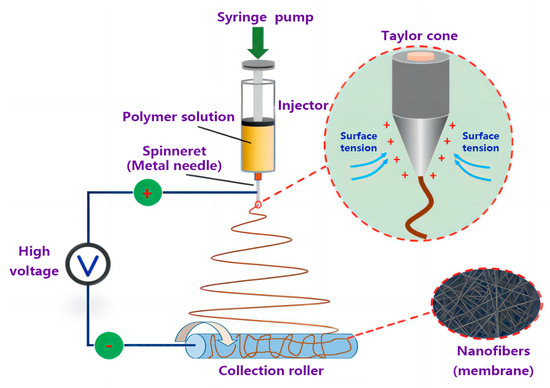 Syringe pump

Taylor cone

Injector

Polymer solution

Spinneret
(Metal needle)

Surface tension

Surface tension

+

High voltage

V

-

Collection roller

Nanofibers
(membrane)