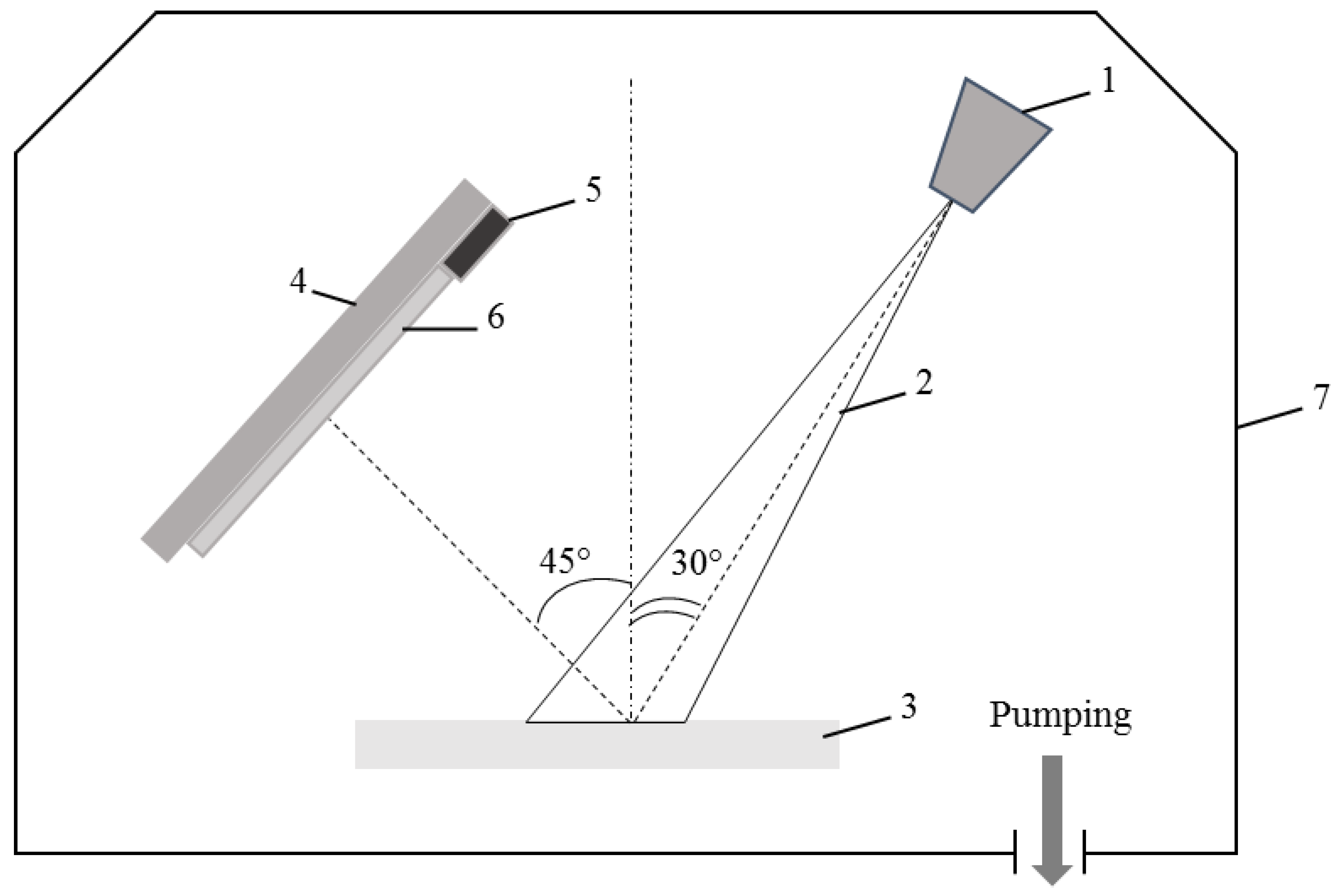 1
5
4
6
2
7
45°
30°
3
Pumping