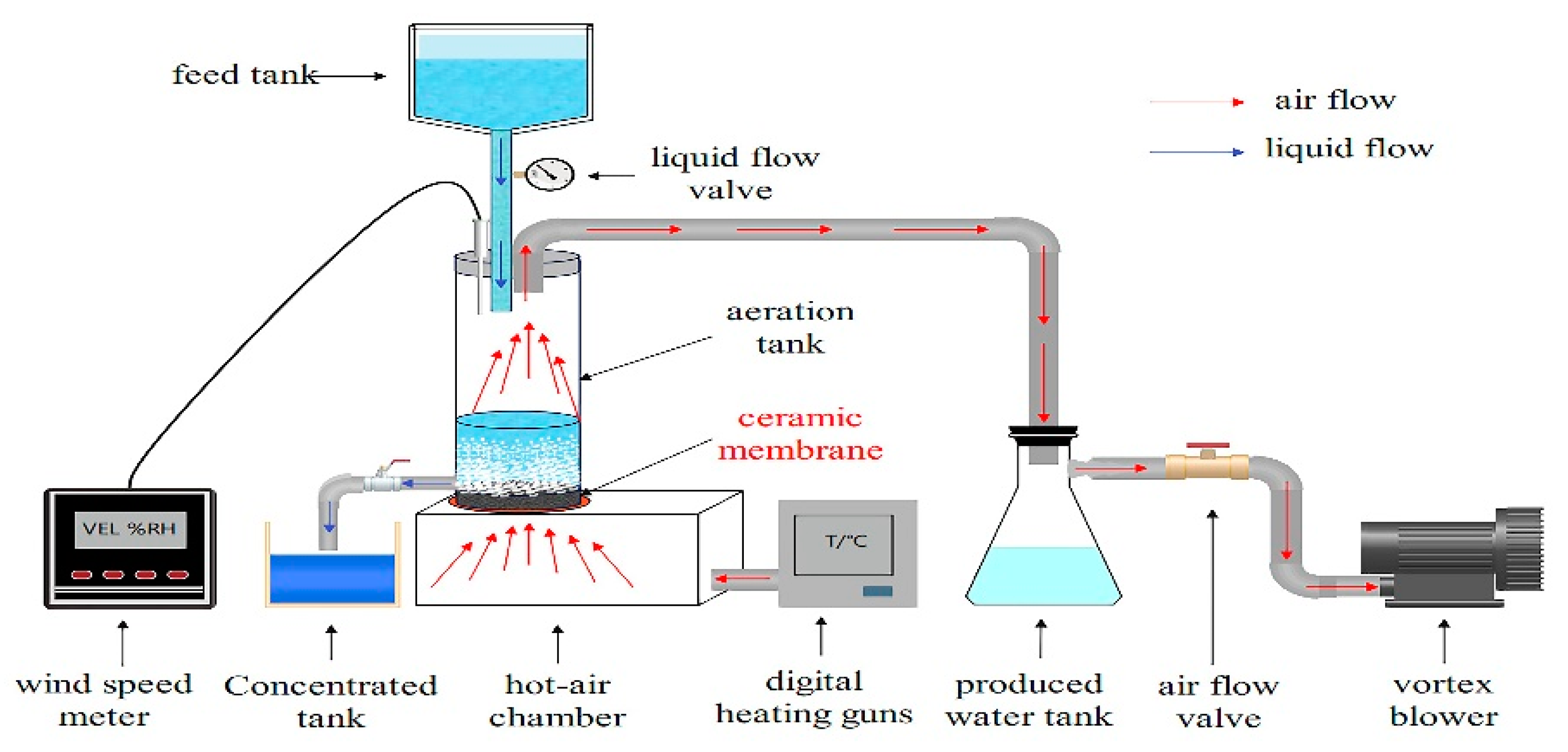 feed tank

air flow

liquid flow

liquid flow valve

aeration tank

ceramic membrane

VEL %RH

T/°C

wind speed meter

Concentrated tank

hot-air chamber

digital heating guns

produced water tank

air flow valve

vortex blower