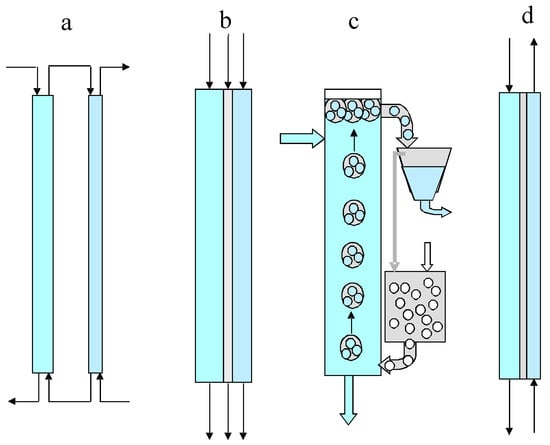 a

b

c

d