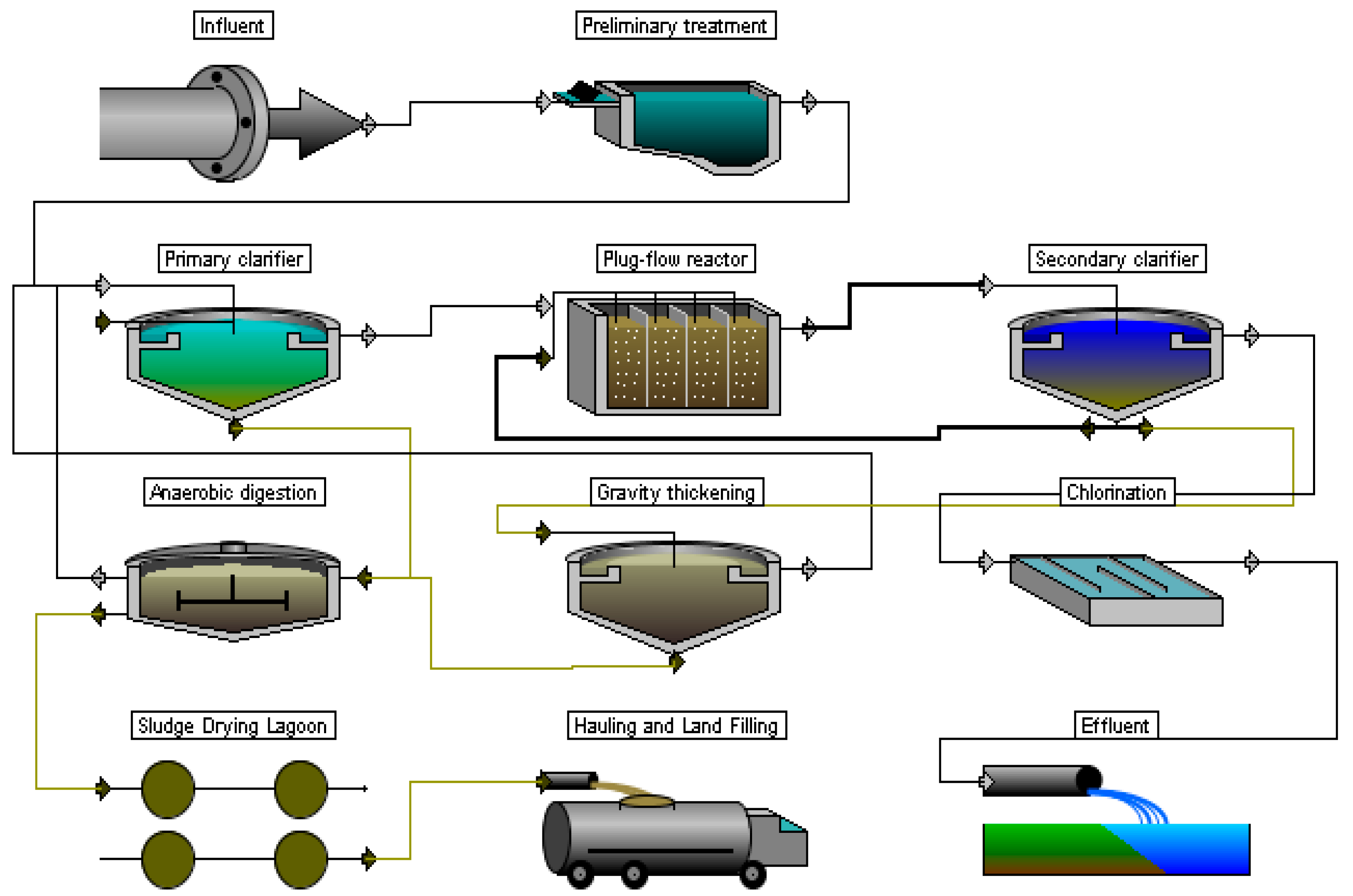 Influent

Preliminary treatment

Primary clarifier

Plug-flow reactor

Secondary clarifier

Anaerobic digestion

Gravity thickening

Chlorination

Sludge Drying Lagoon

Hauling and Land Filling

Effluent