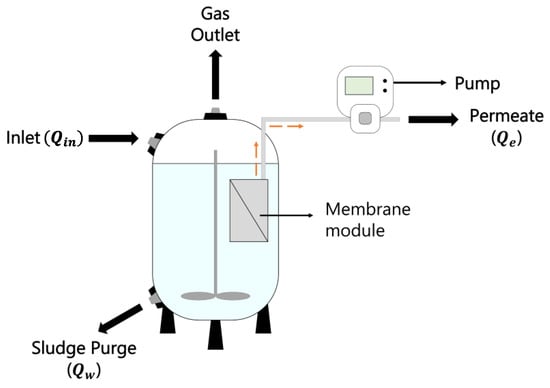 Gas Outlet

Pump

Inlet ($Q_{in}$)

Permeate ($Q_e$)

Membrane module

Sludge Purge ($Q_w$)