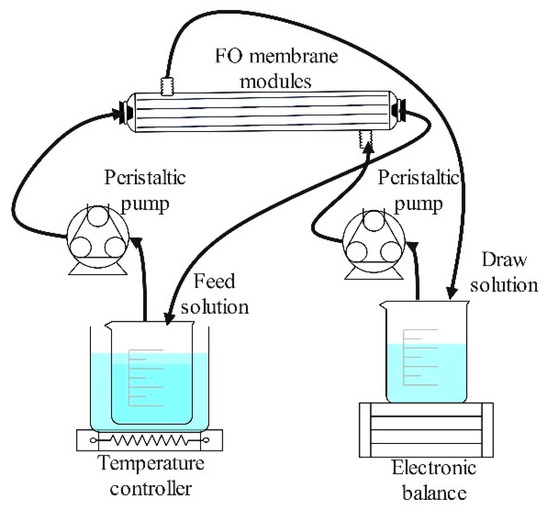 FO membrane modules

Peristaltic pump

Peristaltic pump

Feed solution

Draw solution

Temperature controller

Electronic balance