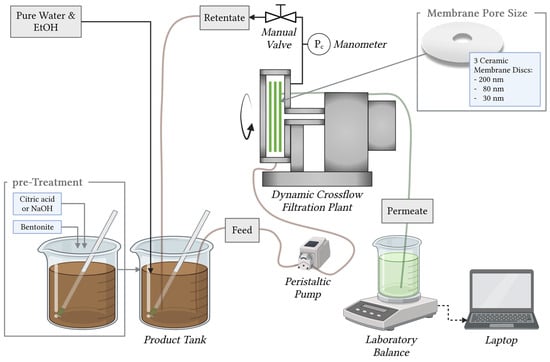 Pure Water & EtOH

Retentate

Manual Valve

$P_c$ Manometer

Membrane Pore Size

3 Ceramic Membrane Discs:
- 200 nm
- 80 nm
- 30 nm

Dynamic Crossflow Filtration Plant

pre-Treatment

Citric acid or NaOH

Bentonite

Feed

Permeate

Peristaltic Pump

Product Tank

Laboratory Balance

Laptop