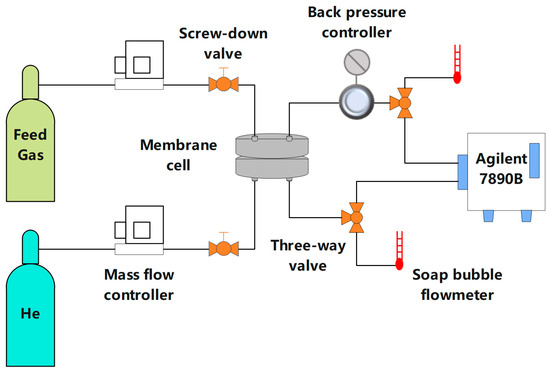 Back pressure controller

Screw-down valve

Feed Gas

Membrane cell

Agilent 7890B

Three-way valve

Mass flow controller

Soap bubble flowmeter

He